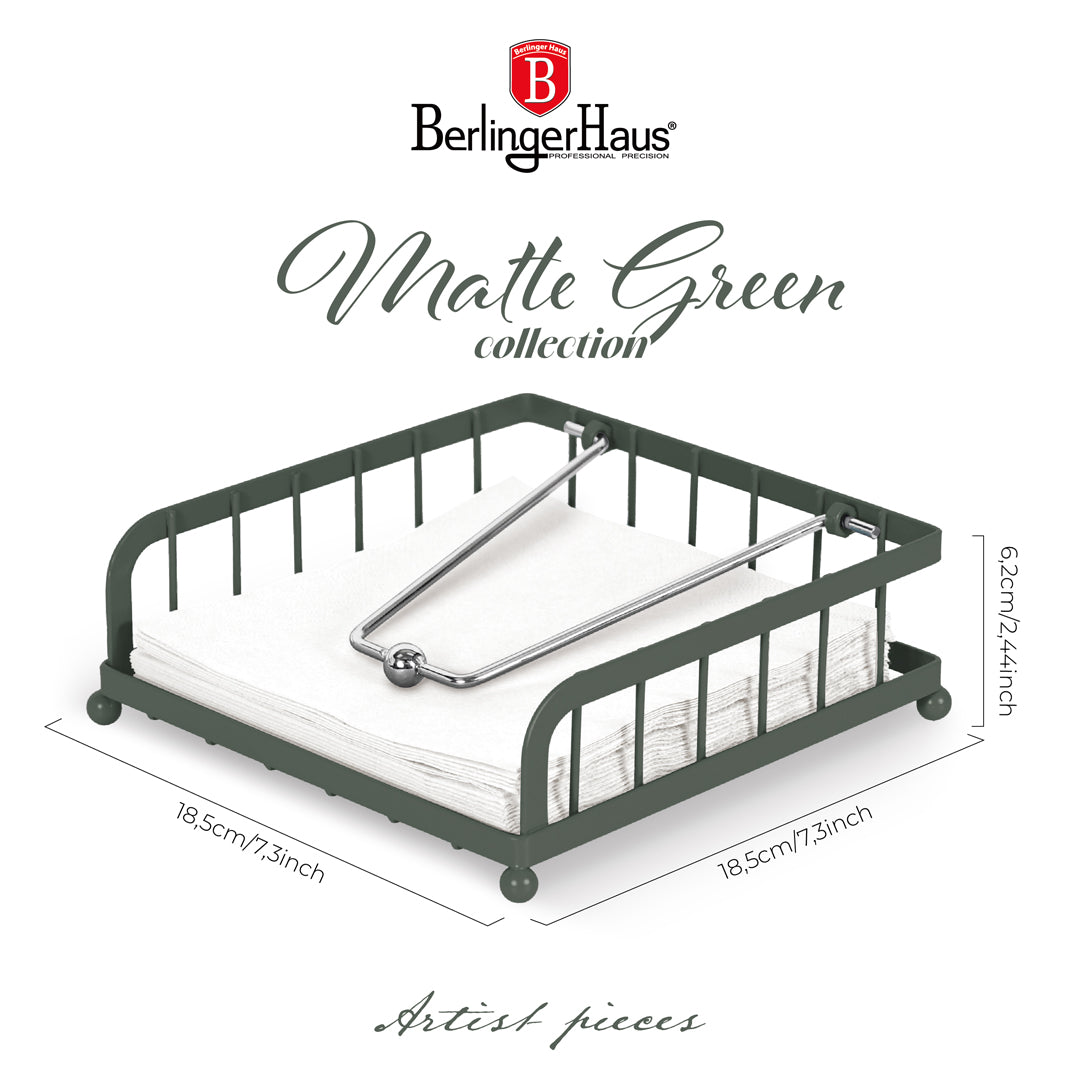 Berlinger Haus
B
BerlingerHaus®
PROFESSIONAL PRECISION

Matte Green
collection

6,2cm/2,44inch

18,5cm/7,3inch

18,5cm/7,3inch

Artist pieces