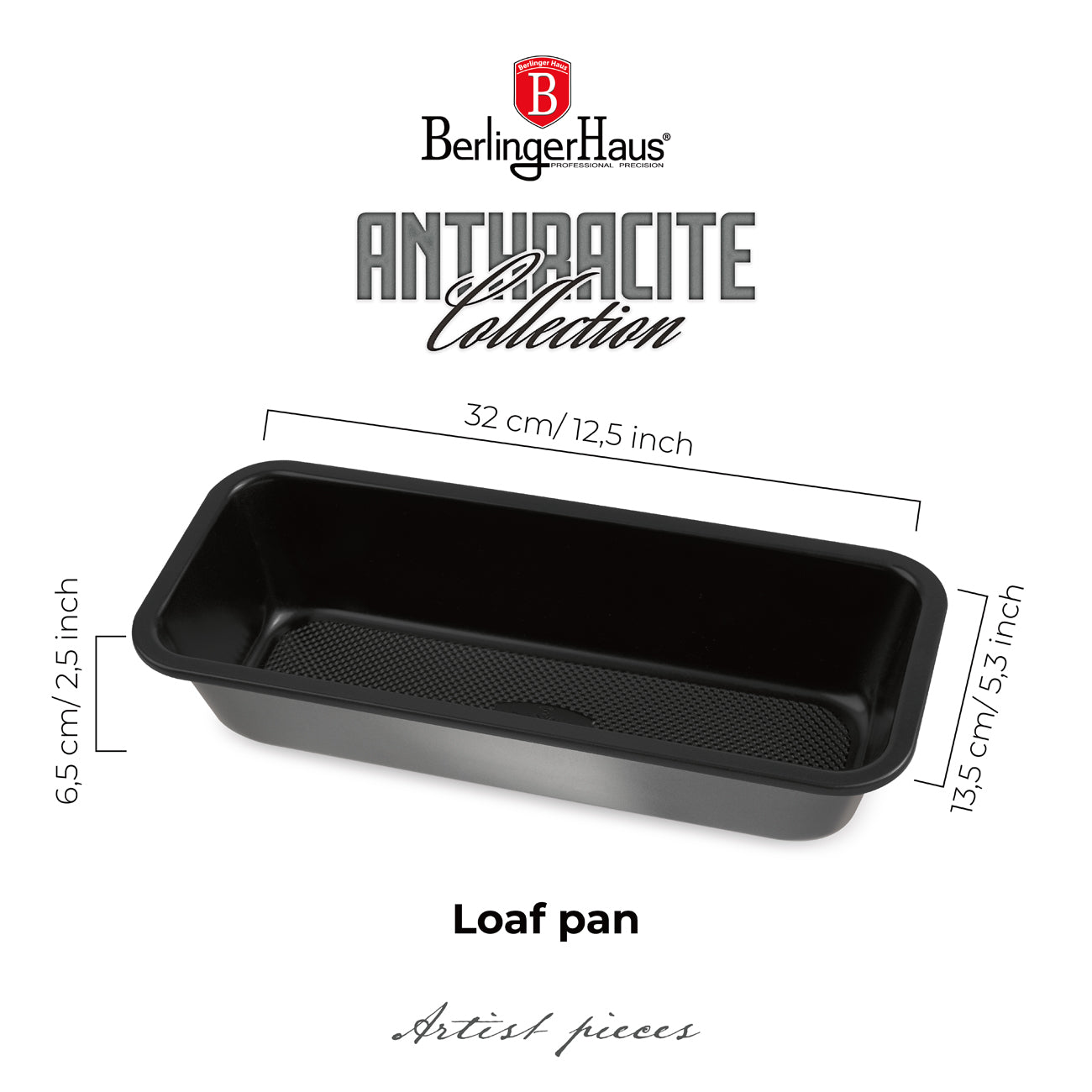 Berlinger Haus
B
BerlingerHaus®
PROFESSIONAL PRECISION

ANTHRACITE
Collection

32 cm/ 12,5 inch

6,5 cm/ 2,5 inch

13,5 cm/ 5,3 inch

Loaf pan

Artist pieces