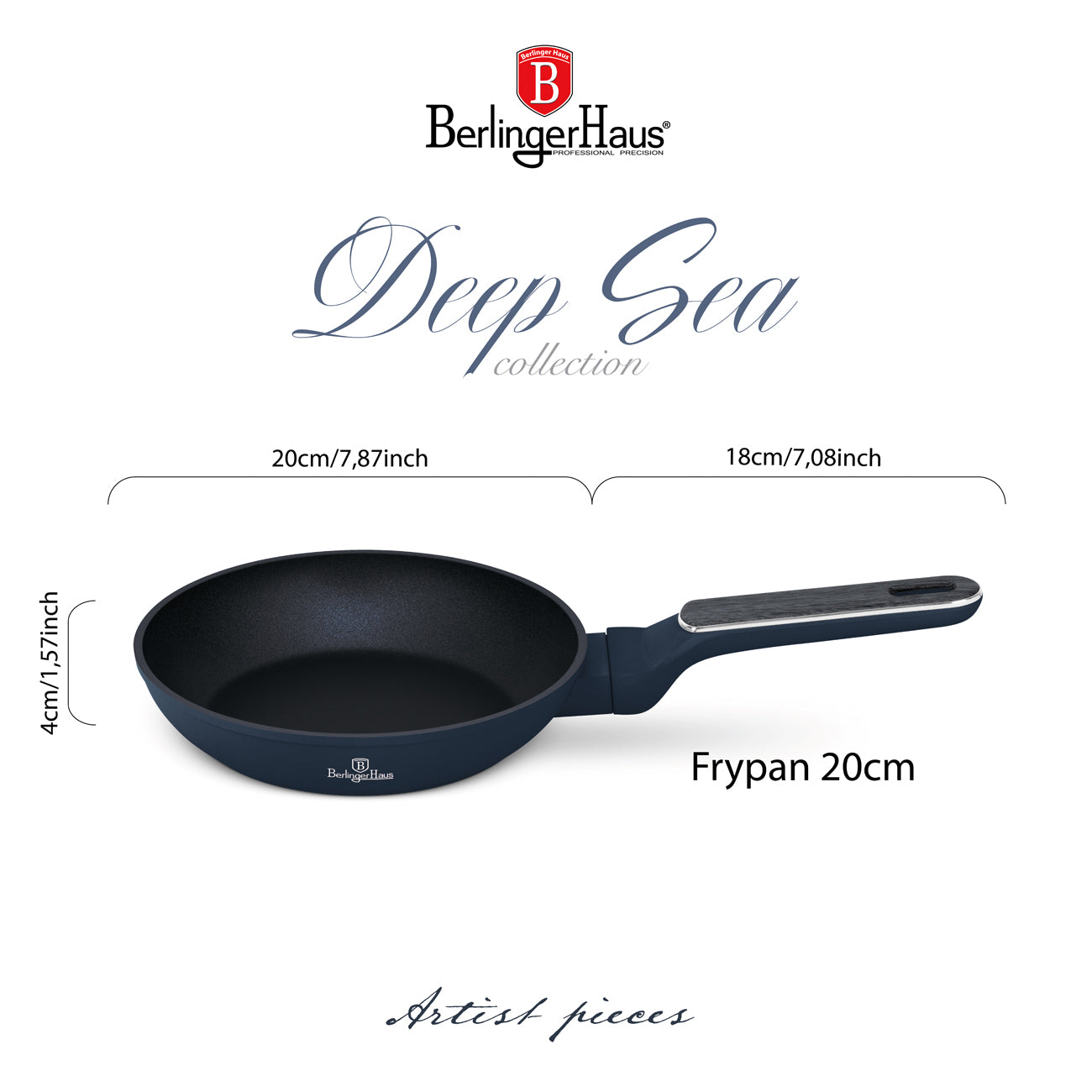 Berlinger Haus
B
BerlingerHaus®
PROFESSIONAL PRECISION

Deep Sea
collection

20cm/7,87inch

18cm/7,08inch

4cm/1,57inch

B
BerlingerHaus

Frypan 20cm

Artist pieces