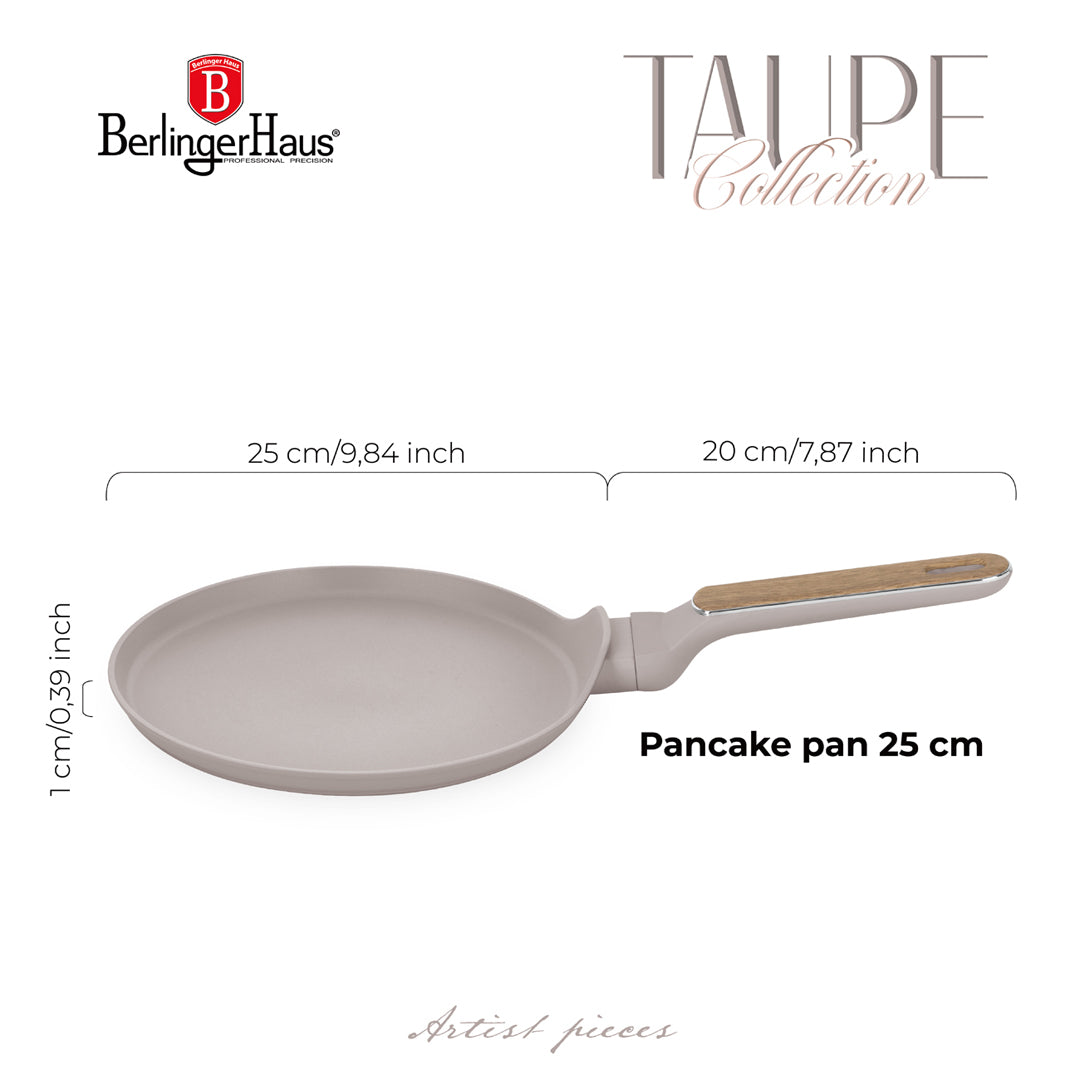 Berlinger Haus
B
BerlingerHaus®
PROFESSIONAL PRECISION

TAUPE
Collection

25 cm/9,84 inch

20 cm/7,87 inch

1 cm/0,39 inch

Pancake pan 25 cm

Artist pieces