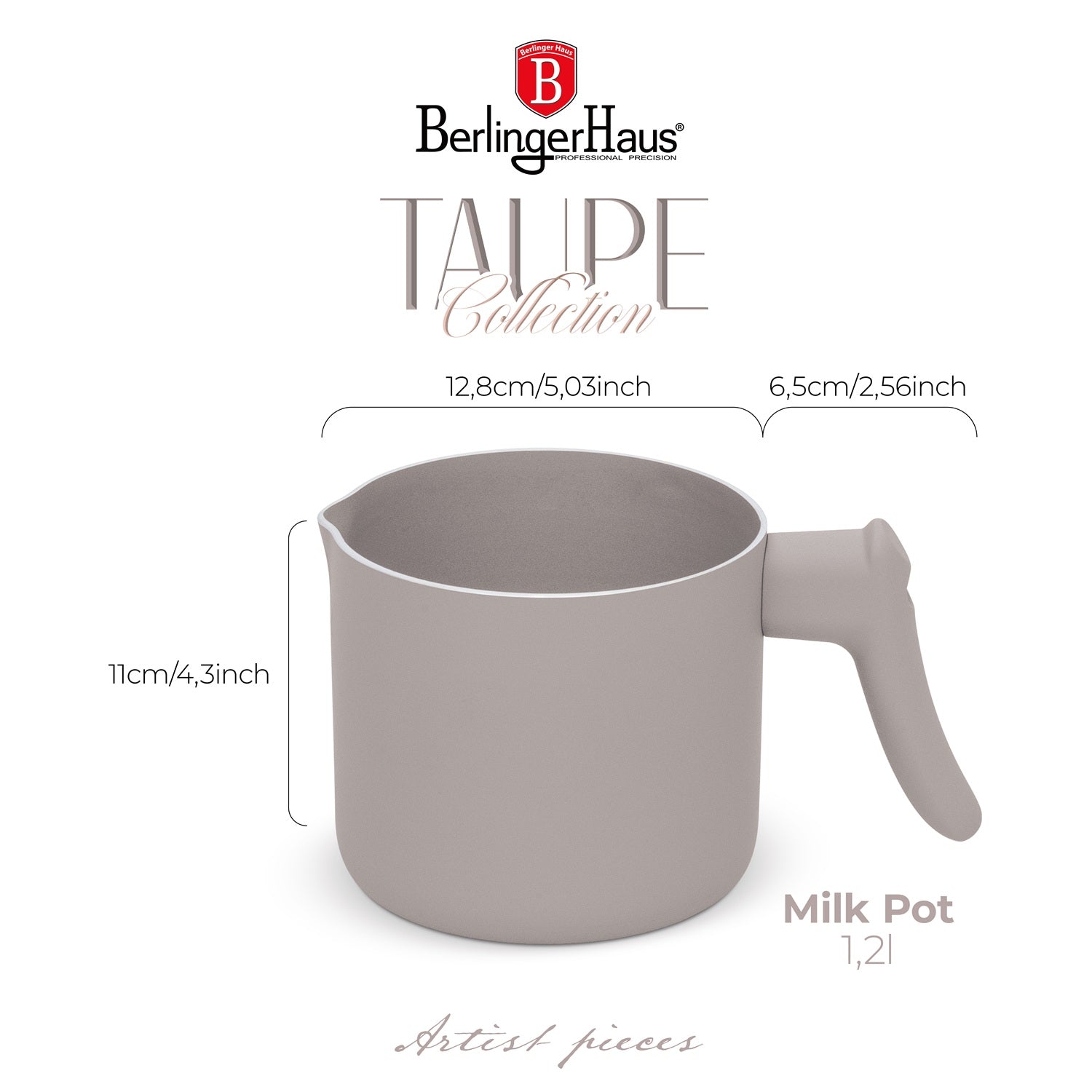 Berlinger Haus
B
BerlingerHaus®
PROFESSIONAL PRECISION

TAUPE
Collection

12,8cm/5,03inch

6,5cm/2,56inch

11cm/4,3inch

Milk Pot
1,2l

Artist pieces