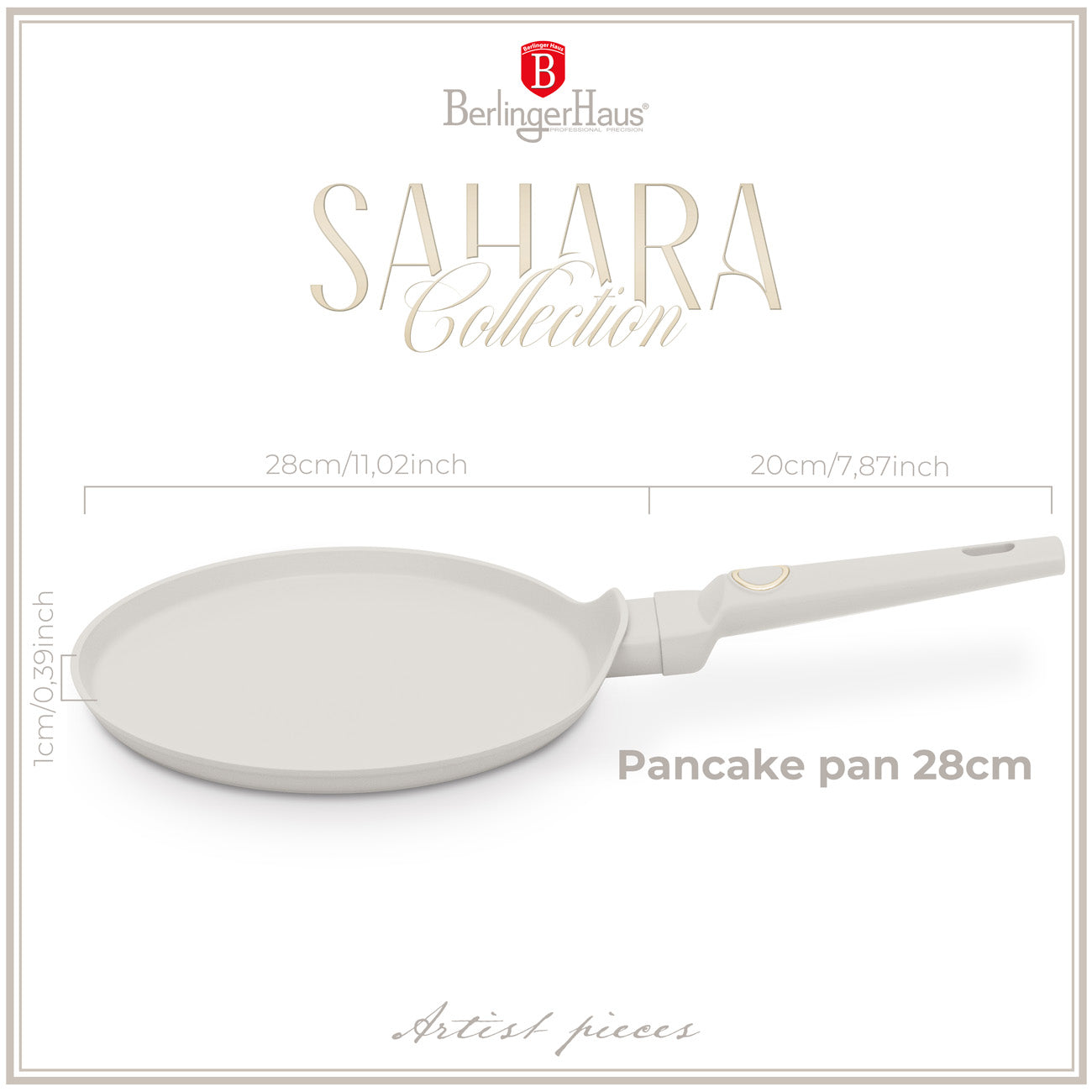 Berlinger Haus
B
BerlingerHaus®
PROFESSIONAL PRECISION

SAHARA
Collection

28cm/11,02inch
20cm/7,87inch
1cm/0,39inch

Pancake pan 28cm

Artist pieces