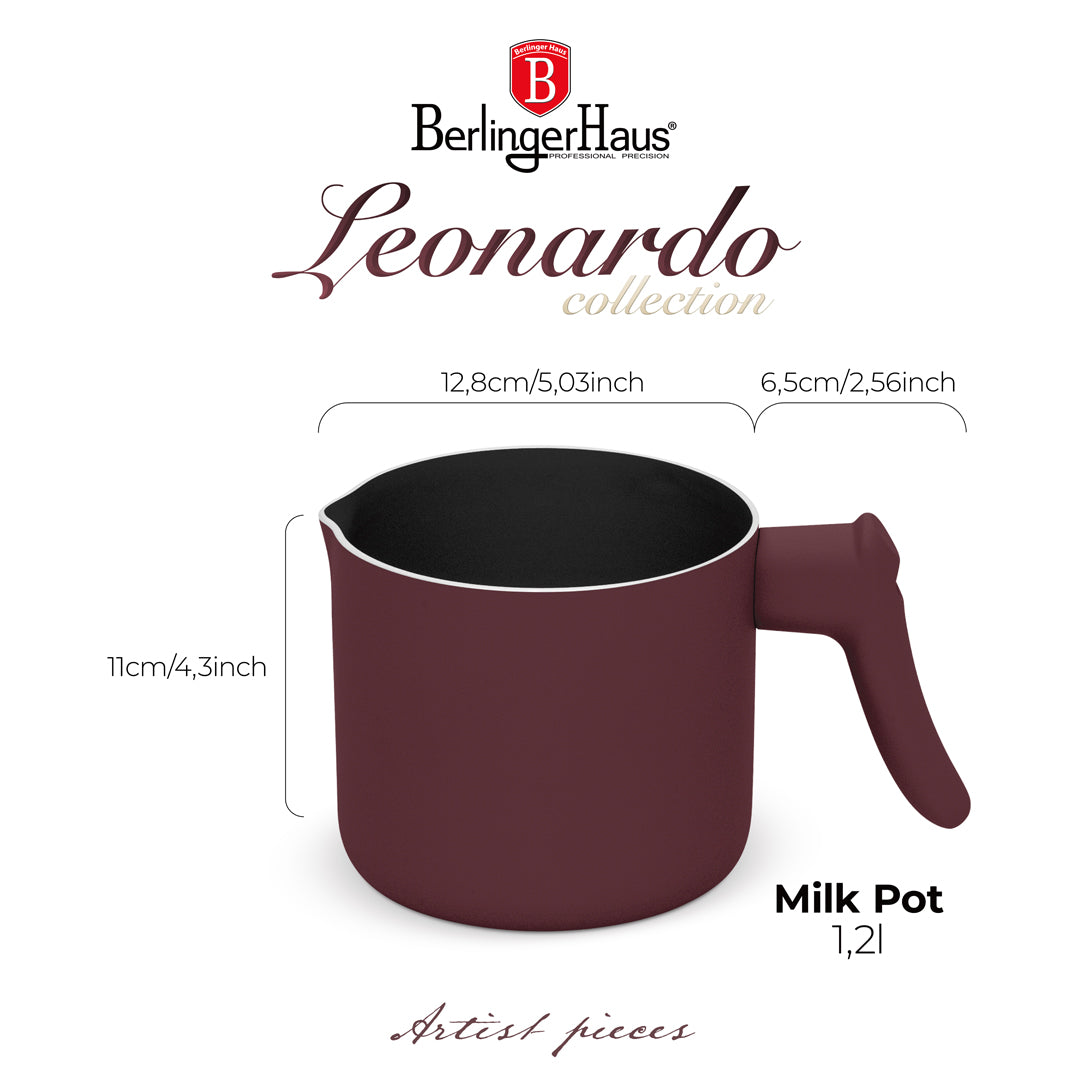 Berlinger Haus
B
BerlingerHaus®
PROFESSIONAL PRECISION

Leonardo
collection

12,8cm/5,03inch

6,5cm/2,56inch

11cm/4,3inch

Milk Pot
1,2l

Artist pieces