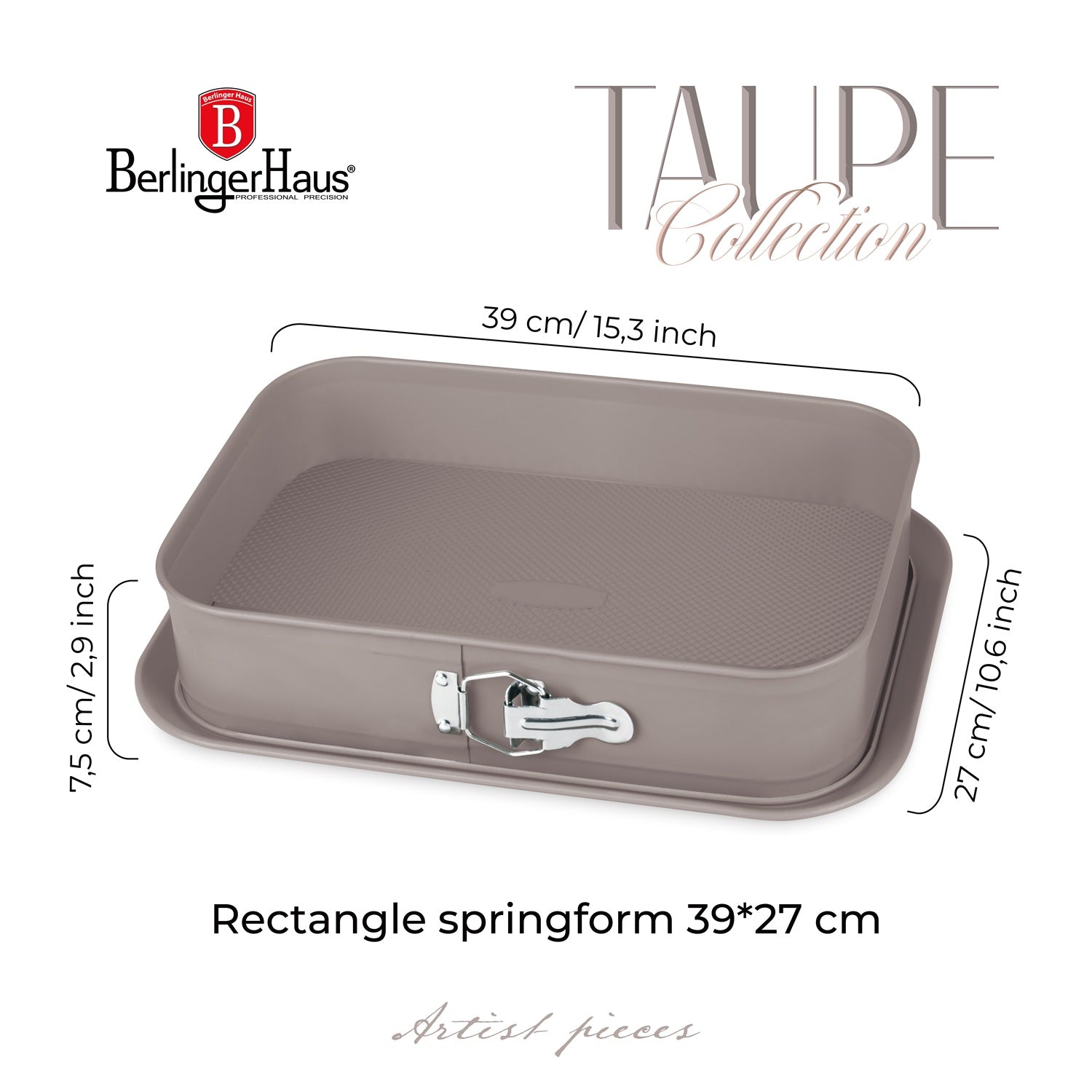 Berlinger Haus
B
BerlingerHaus®
PROFESSIONAL PRECISION

TAUPE
Collection

39 cm/ 15,3 inch

7,5 cm/ 2,9 inch

27 cm/ 10,6 inch

Rectangle springform 39*27 cm

Artist pieces