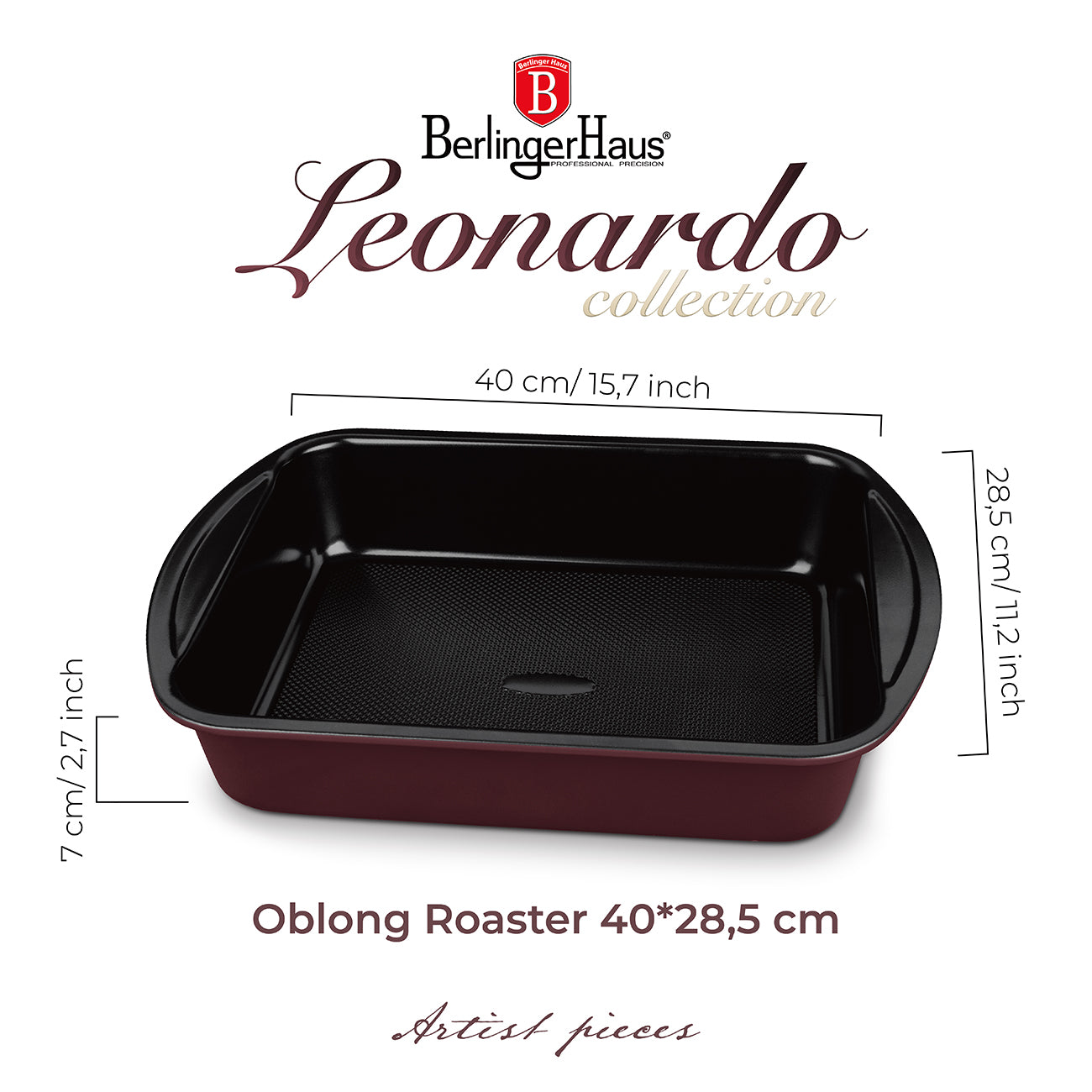 Berlinger Haus
B
BerlingerHaus®
PROFESSIONAL PRECISION

Leonardo
collection

40 cm/ 15,7 inch

28,5 cm/ 11,2 inch

7 cm/ 2,7 inch

Oblong Roaster 40*28,5 cm

Artist pieces