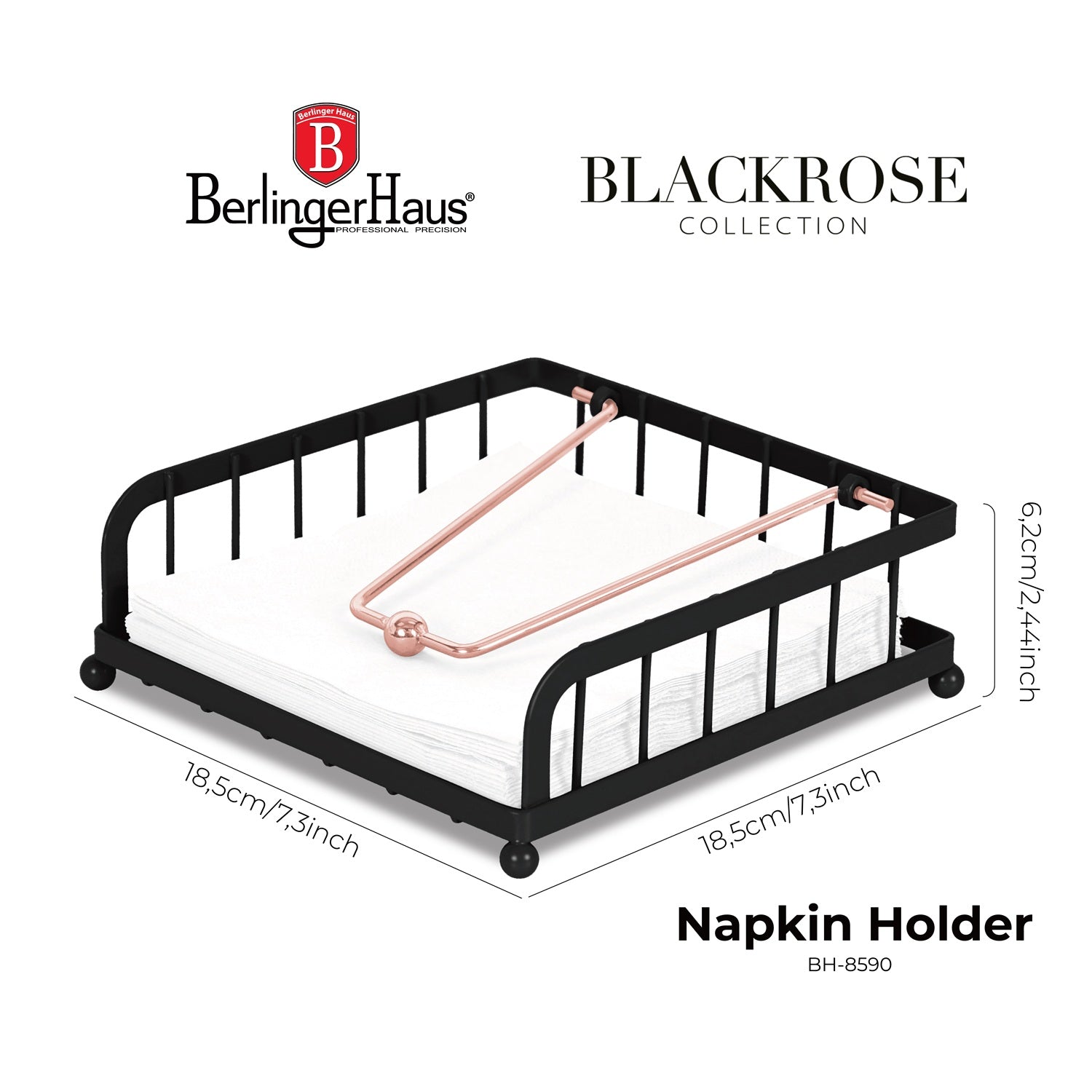 Berlinger Haus
B
BerlingerHaus®
PROFESSIONAL PRECISION

BLACKROSE
COLLECTION

6,2cm/2,44inch

18,5cm/7,3inch

18,5cm/7,3inch

Napkin Holder
BH-8590