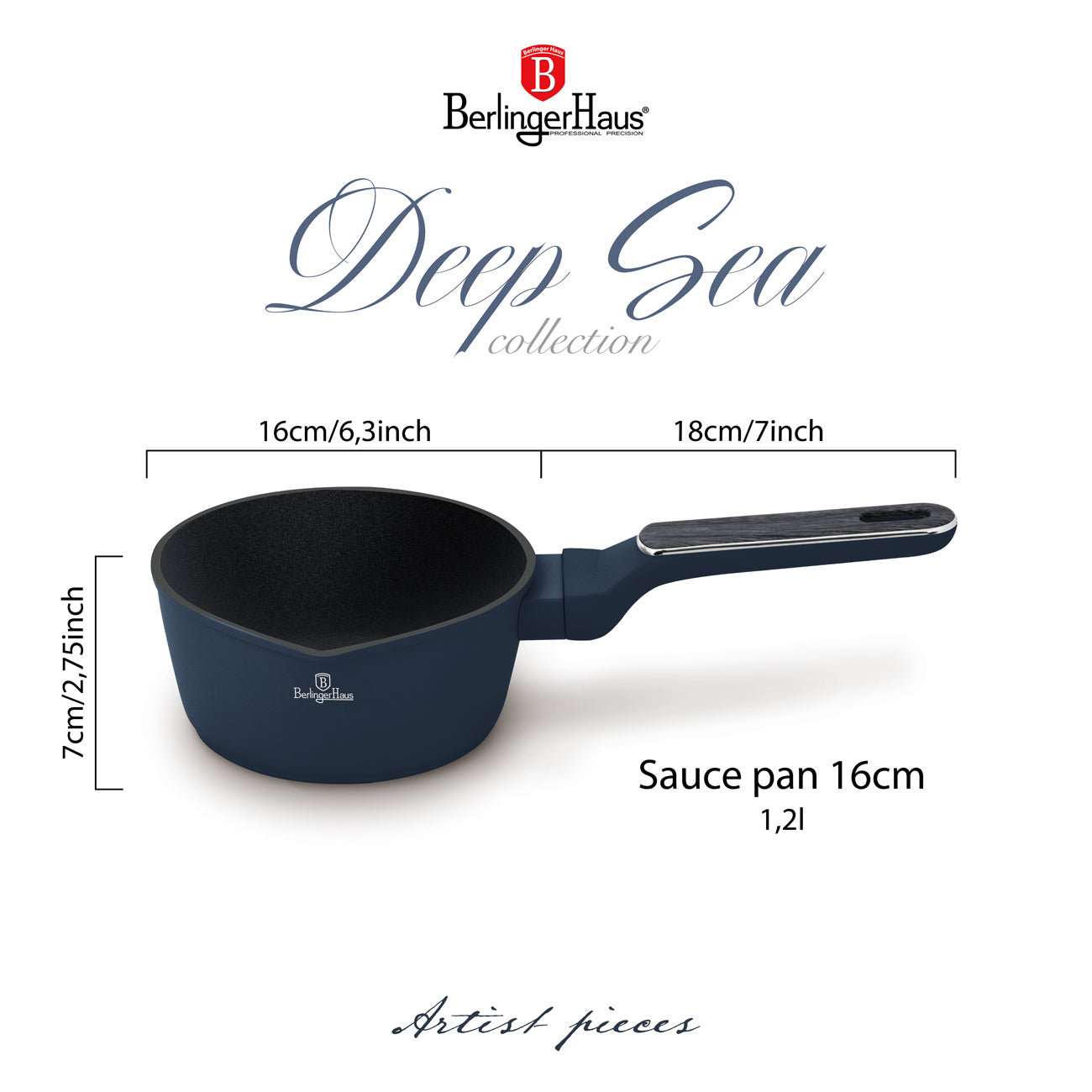 Berlinger Haus
B
BerlingerHaus®
PROFESSIONAL PRECISION

Deep Sea
collection

16cm/6,3inch

18cm/7inch

7cm/2,75inch

B
BerlingerHaus

Sauce pan 16cm
1,2l

Artist pieces