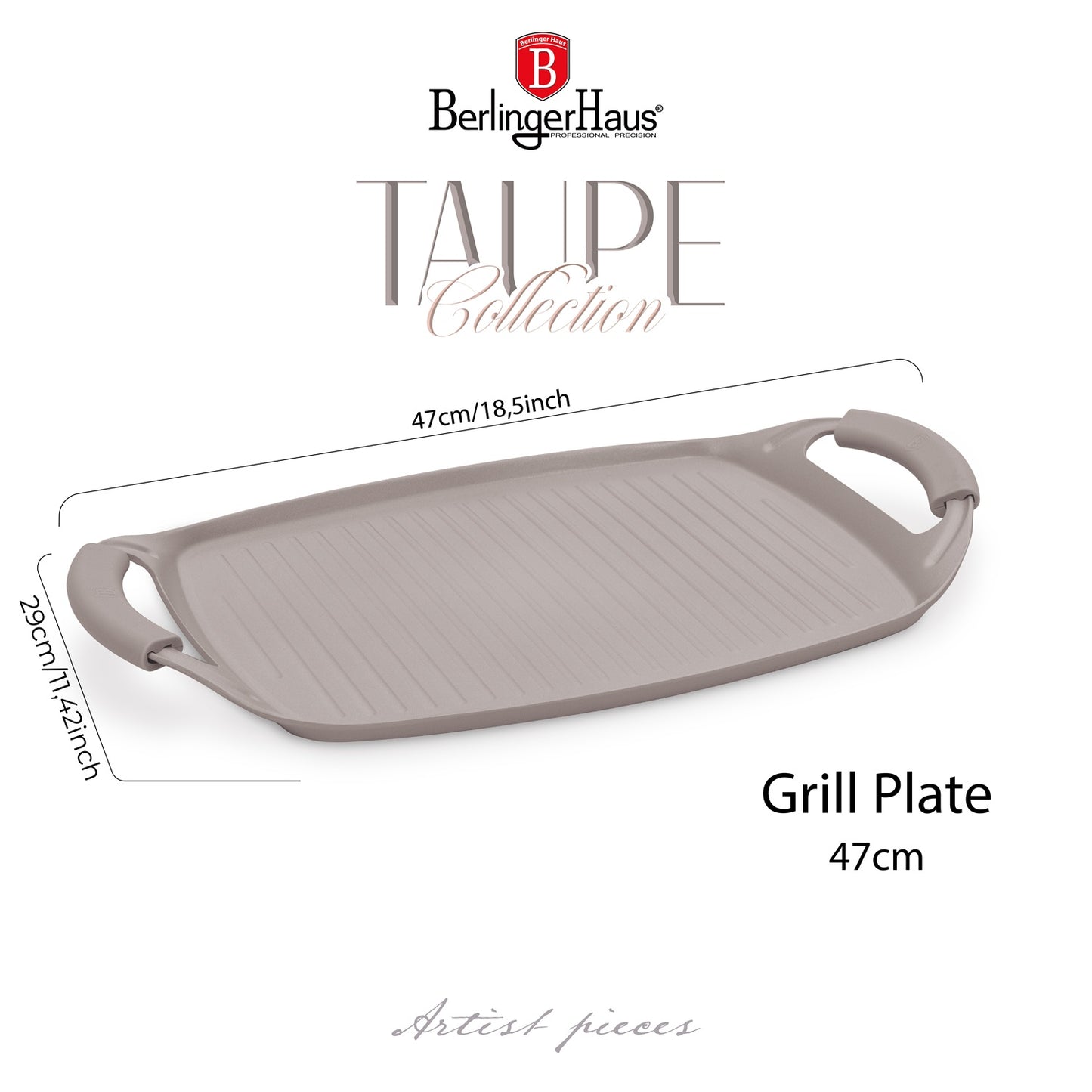 Berlinger Haus

B

BerlingerHaus®
PROFESSIONAL PRECISION

TAUPE
Collection

47cm/18,5inch

29cm/11,42inch

Grill Plate
47cm

Artist pieces