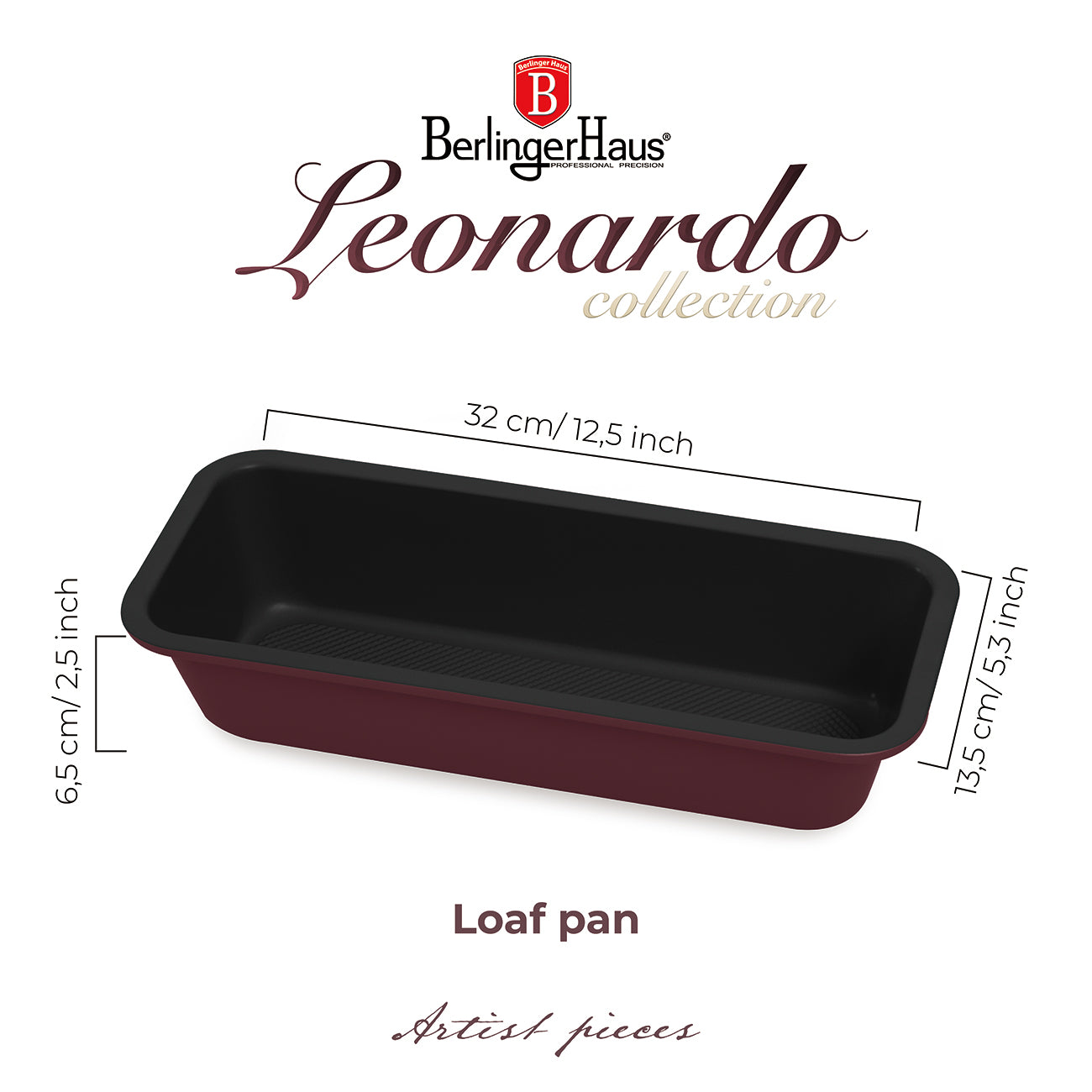 Berlinger Haus
B
BerlingerHaus®
PROFESSIONAL PRECISION

Leonardo
collection

32 cm/ 12,5 inch

6,5 cm/ 2,5 inch

13,5 cm/ 5,3 inch

Loaf pan

Artist pieces