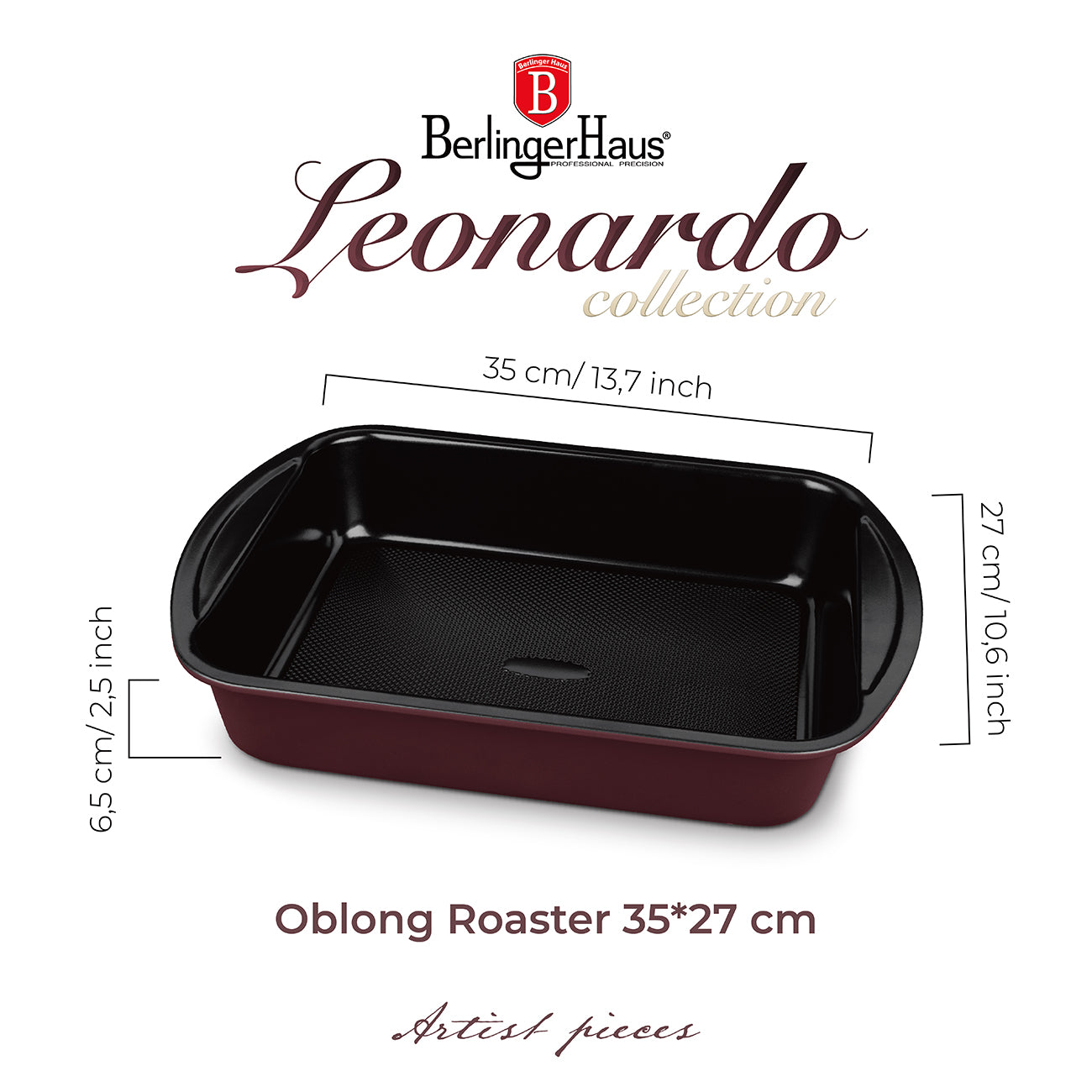 Berlinger Haus
B
BerlingerHaus®
PROFESSIONAL PRECISION

Leonardo
collection

35 cm/ 13,7 inch

27 cm/10,6 inch

6,5 cm/ 2,5 inch

Oblong Roaster 35*27 cm

Artist pieces